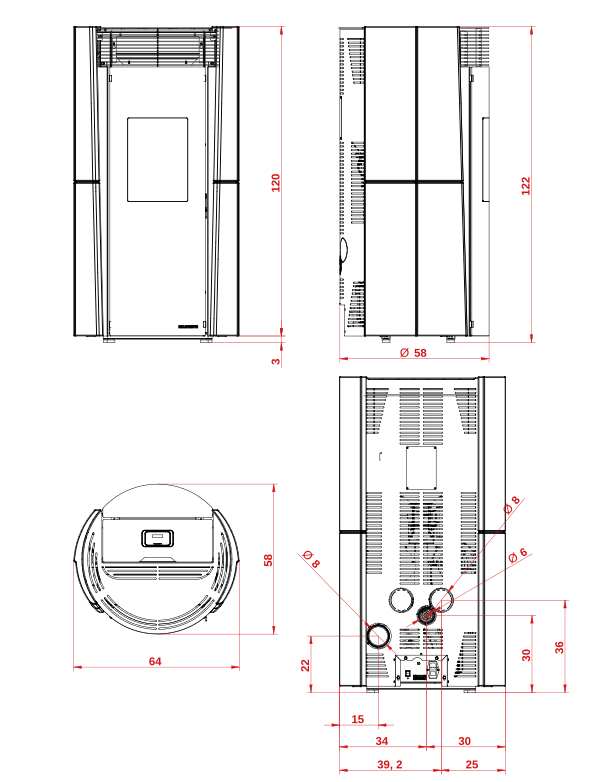 120
3
122
Ø 58
58
64
Ø 8
Ø 8
Ø 6
22
30
36
15
34
30
39, 2
25